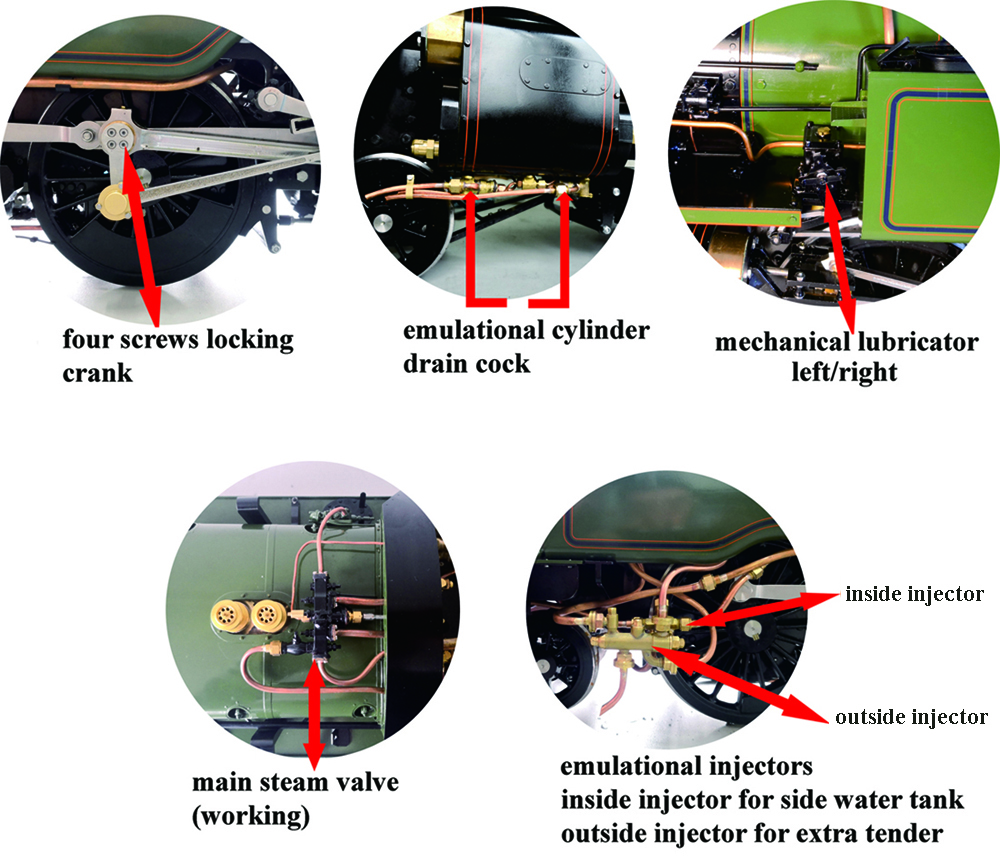 four screws locking crank

emulational cylinder drain cock

mechanical lubricator left/right

main steam valve (working)

inside injector

outside injector

emulational injectors
inside injector for side water tank
outside injector for extra tender